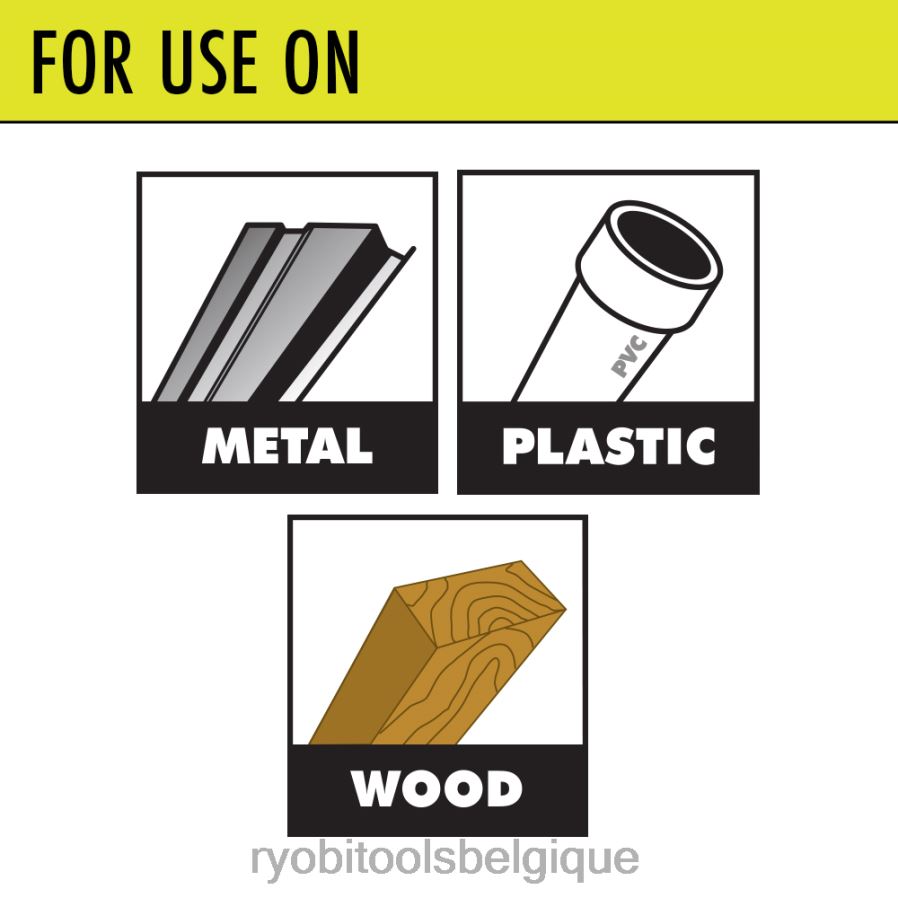 FOR USE ON

METAL

PVC

PLASTIC

WOOD

ryobitoolsbelgique